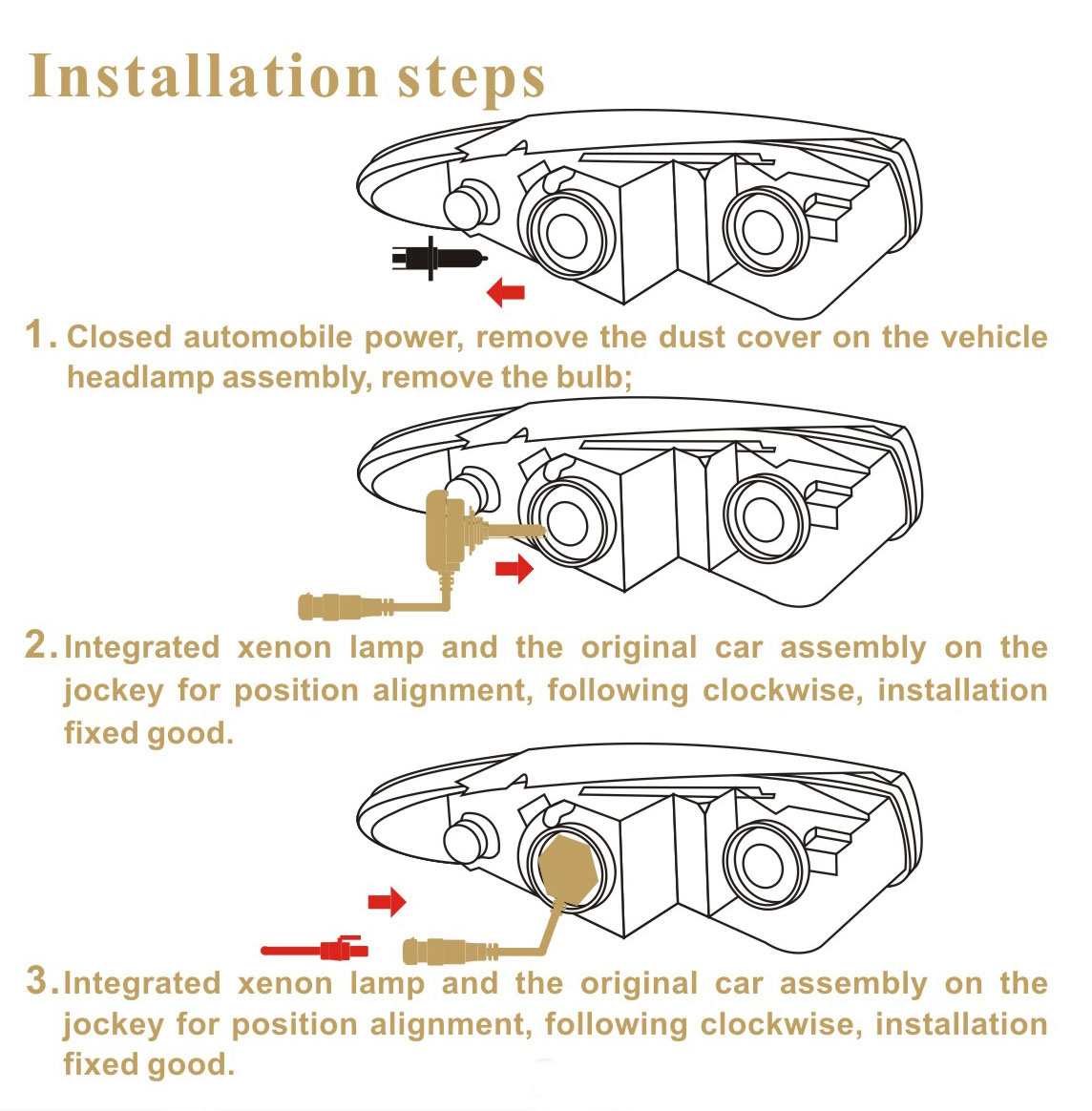 Installation steps

1. Closed automobile power, remove the dust cover on the vehicle headlamp assembly, remove the bulb;

2. Integrated xenon lamp and the original car assembly on the jockey for position alignment, following clockwise, installation fixed good.

3. Integrated xenon lamp and the original car assembly on the jockey for position alignment, following clockwise, installation fixed good.